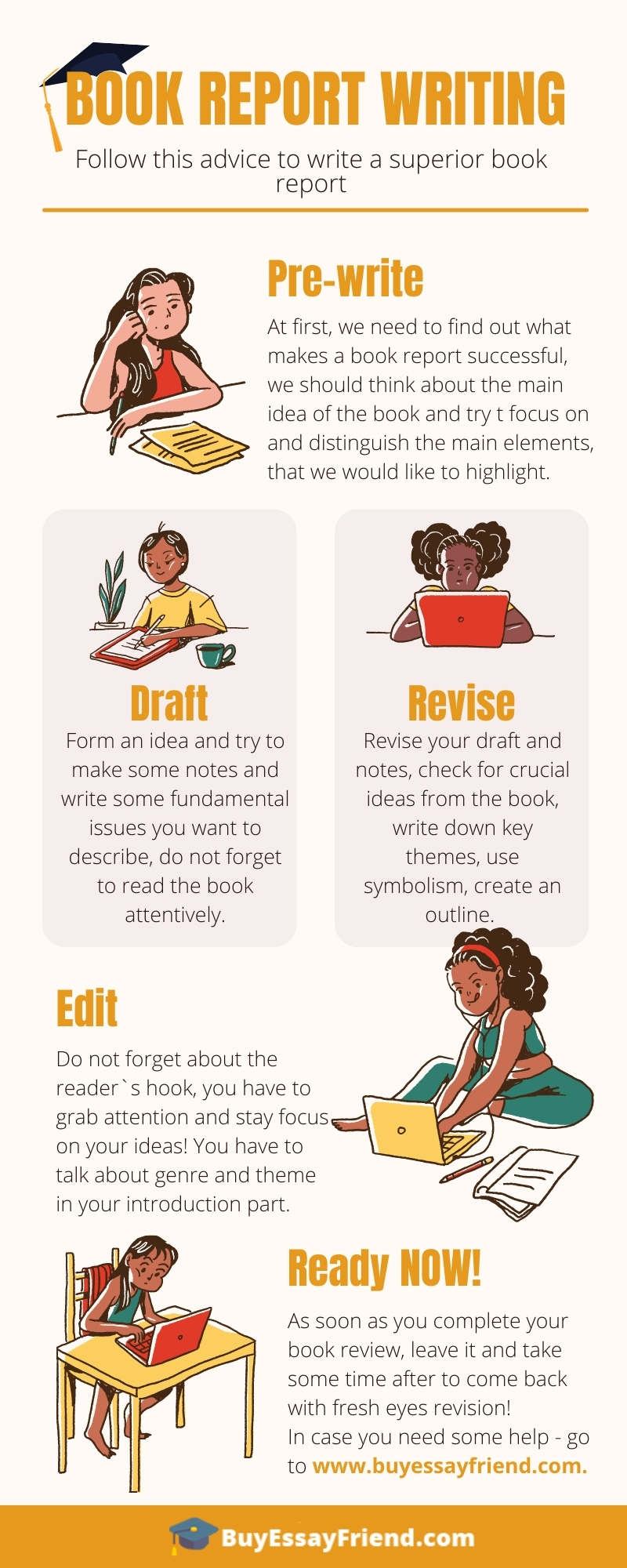 BOOK REPORT WRITING

Follow this advice to write a superior book report

Pre-write

At first, we need to find out what makes a book report successful, we should think about the main idea of the book and try t focus on and distinguish the main elements, that we would like to highlight.

Draft

Form an idea and try to make some notes and write some fundamental issues you want to describe, do not forget to read the book attentively.

Revise

Revise your draft and notes, check for crucial ideas from the book, write down key themes, use symbolism, create an outline.

Edit

Do not forget about the reader`s hook, you have to grab attention and stay focus on your ideas! You have to talk about genre and theme in your introduction part.

Ready NOW!

As soon as you complete your book review, leave it and take some time after to come back with fresh eyes revision!
In case you need some help - go to www.buyessayfriend.com.

BuyEssayFriend.com